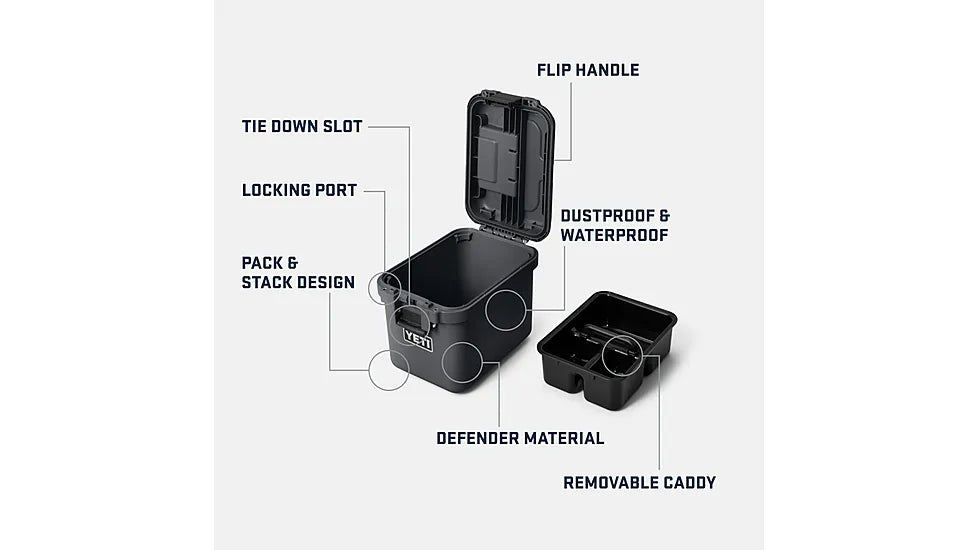 FLIP HANDLE

TIE DOWN SLOT

LOCKING PORT

DUSTPROOF & WATERPROOF

PACK & STACK DESIGN

YETI

DEFENDER MATERIAL

REMOVABLE CADDY